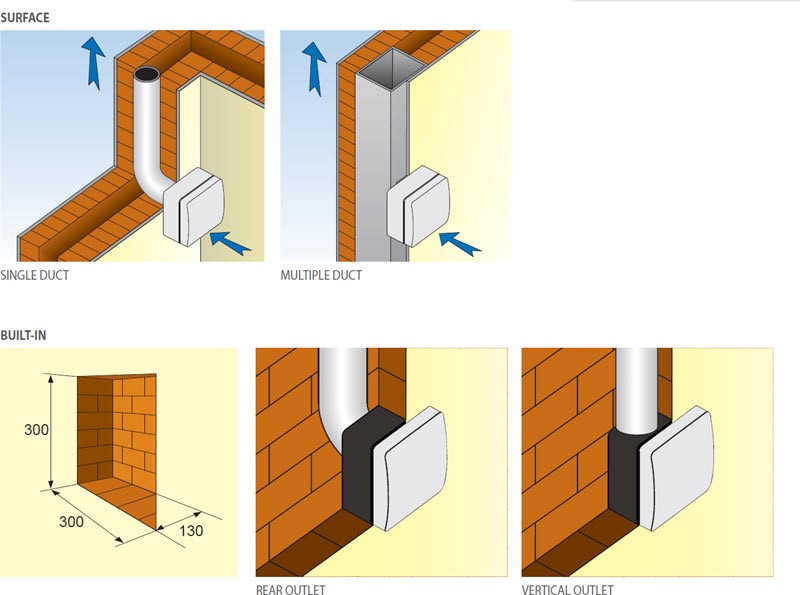 SURFACE

SINGLE DUCT

MULTIPLE DUCT

BUILT-IN

300

300

130

REAR OUTLET

VERTICAL OUTLET